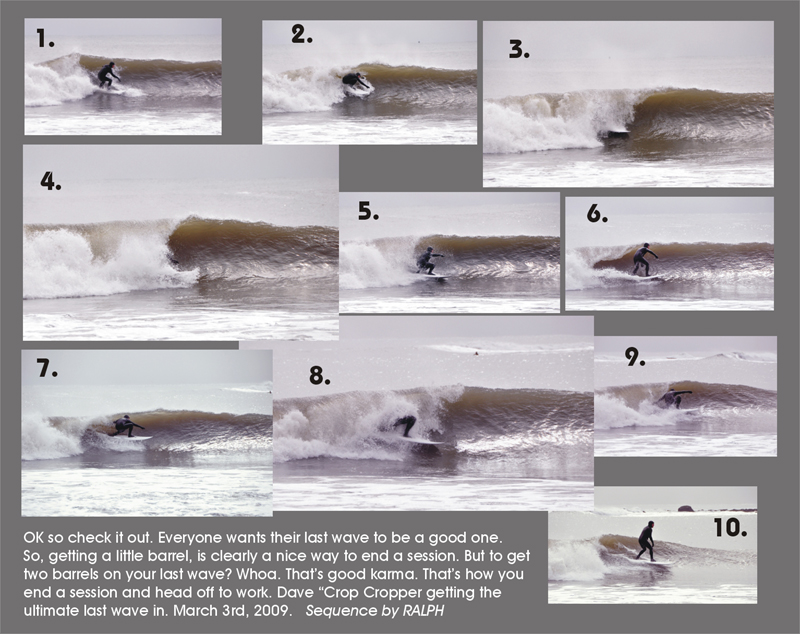 1.

2.

3.

4.

5.

6.

7.

8.

9.

10.

OK so check it out. Everyone wants their last wave to be a good one. So, getting a little barrel, is clearly a nice way to end a session. But to get two barrels on your last wave? Whoa. That's good karma. That's how you end a session and head off to work. Dave "Crop Cropper getting the ultimate last wave in. March 3rd, 2009. Sequence by RALPH